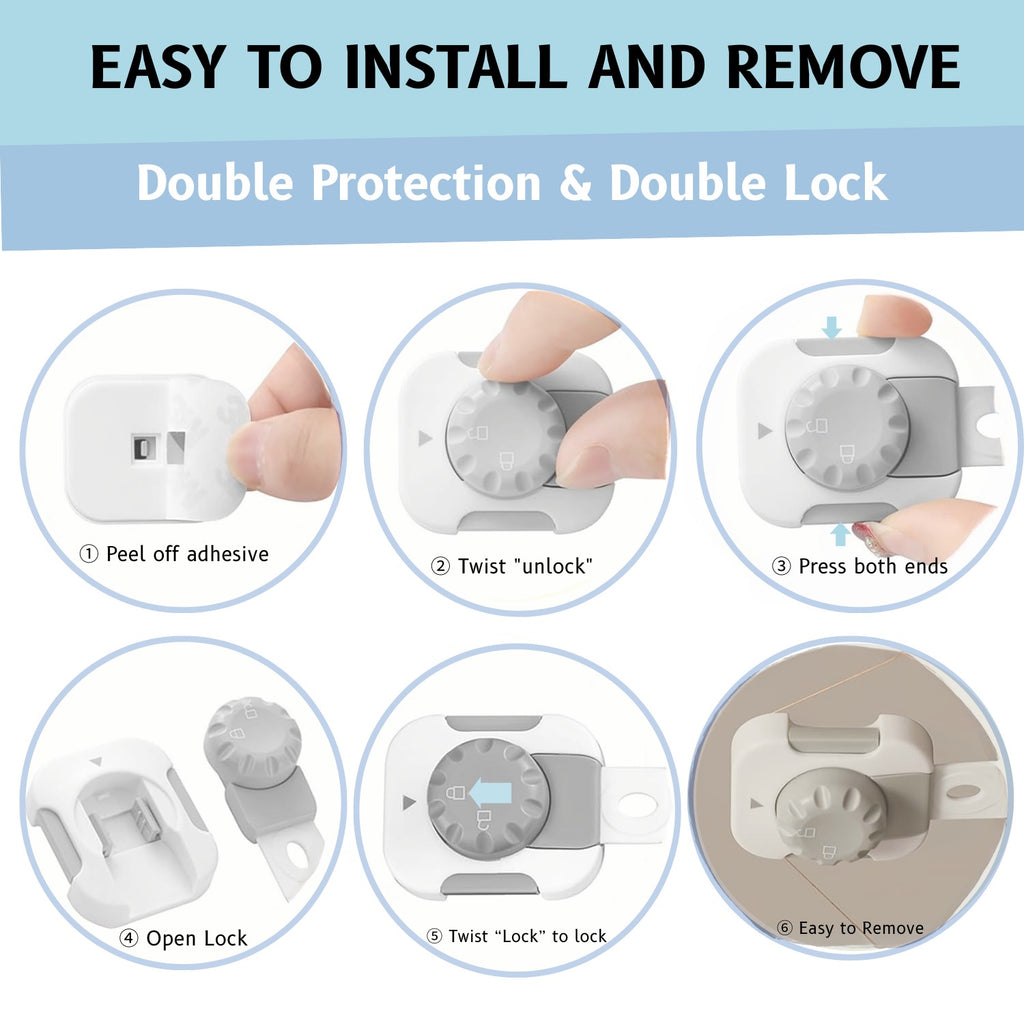 EASY TO INSTALL AND REMOVE

Double Protection & Double Lock

① Peel off adhesive

② Twist "unlock"

③ Press both ends

④ Open Lock

⑤ Twist “Lock” to lock

⑥ Easy to Remove