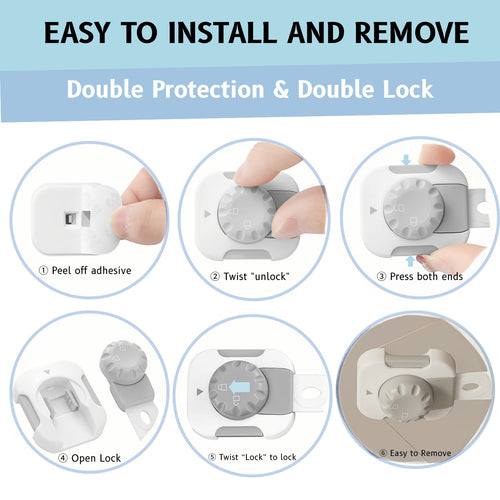 EASY TO INSTALL AND REMOVE

Double Protection & Double Lock

① Peel off adhesive

② Twist "unlock"

③ Press both ends

④ Open Lock

⑤ Twist "Lock" to lock

⑥ Easy to Remove